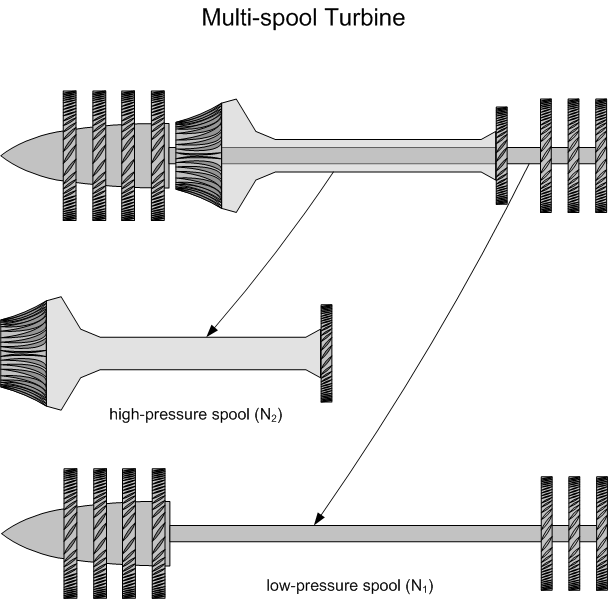 Multi-spool Turbine

high-pressure spool ($N_2$)

low-pressure spool ($N_1$)